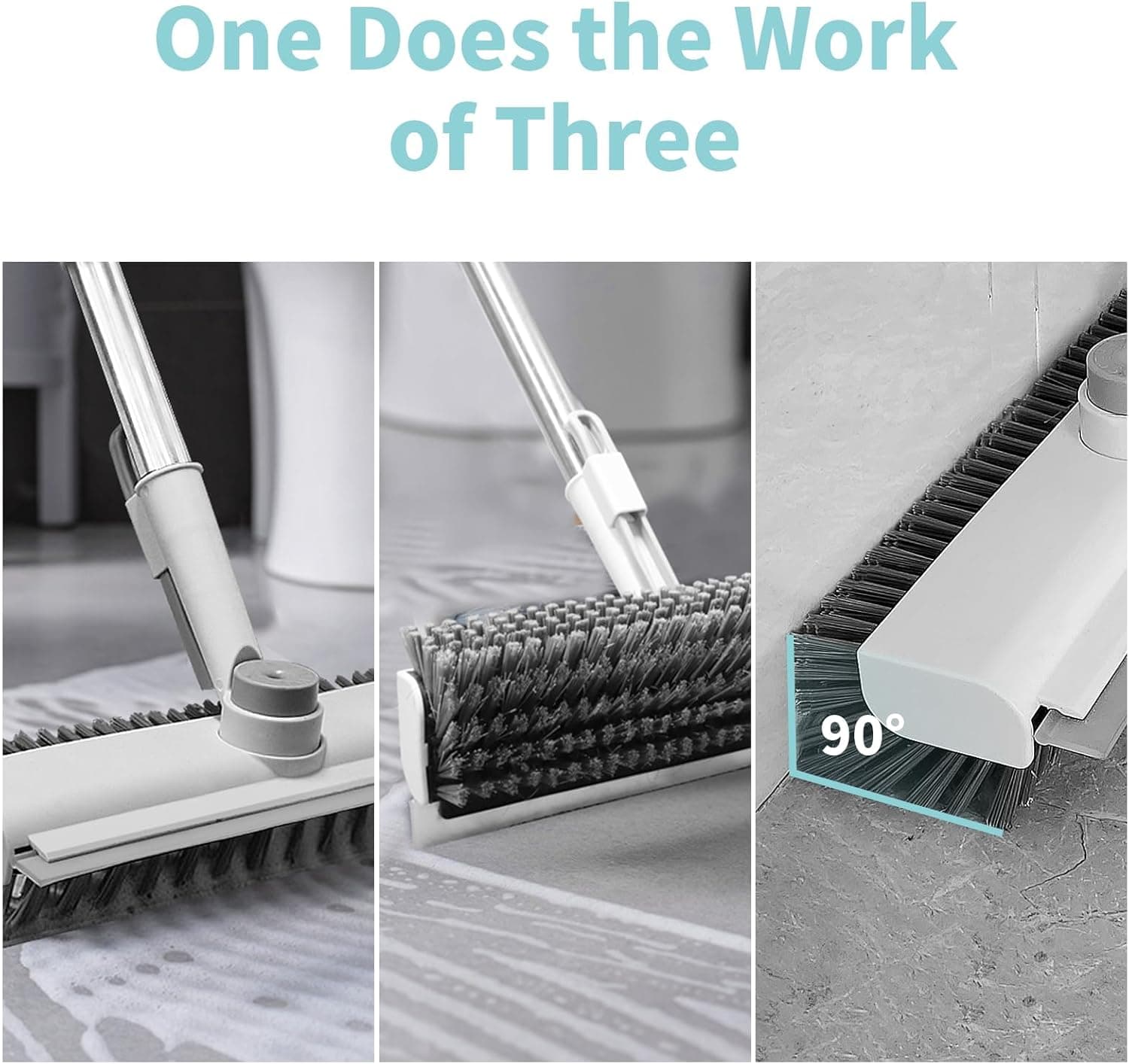 One Does the Work of Three

90°