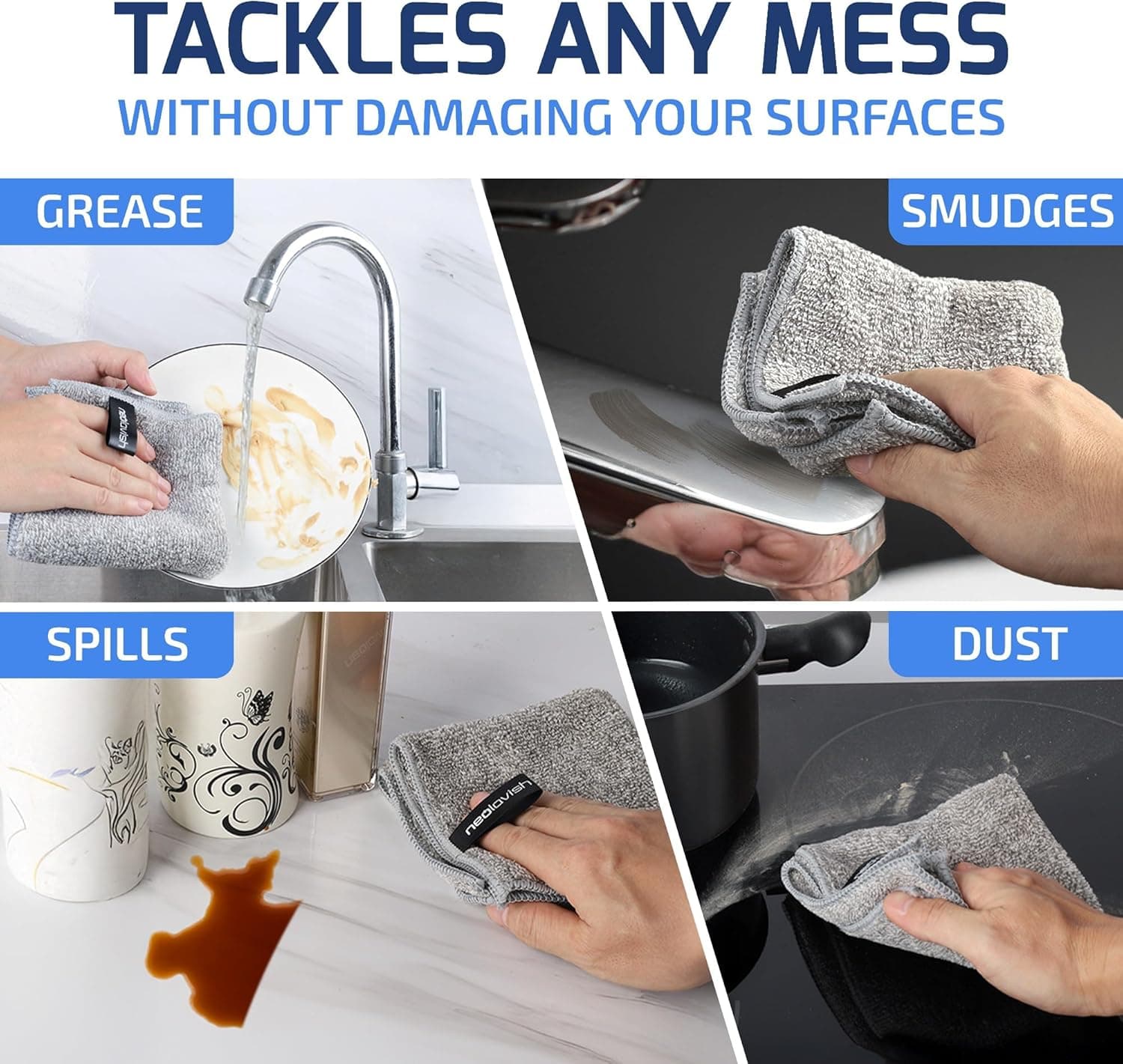 TACKLES ANY MESS
WITHOUT DAMAGING YOUR SURFACES

GREASE

neolavish

SMUDGES

SPILLS

neolavish

DUST