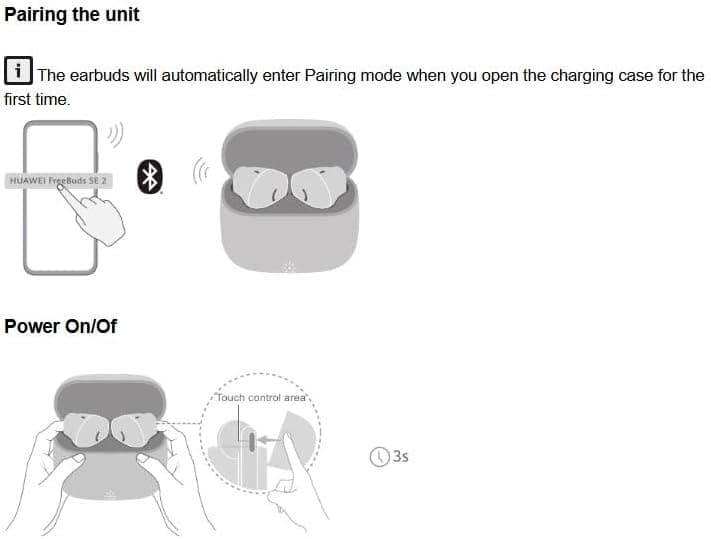 Pairing the unit

i The earbuds will automatically enter Pairing mode when you open the charging case for the first time.

HUAWEI FreeBuds SE 2

Power On/Of

Touch control area

3s